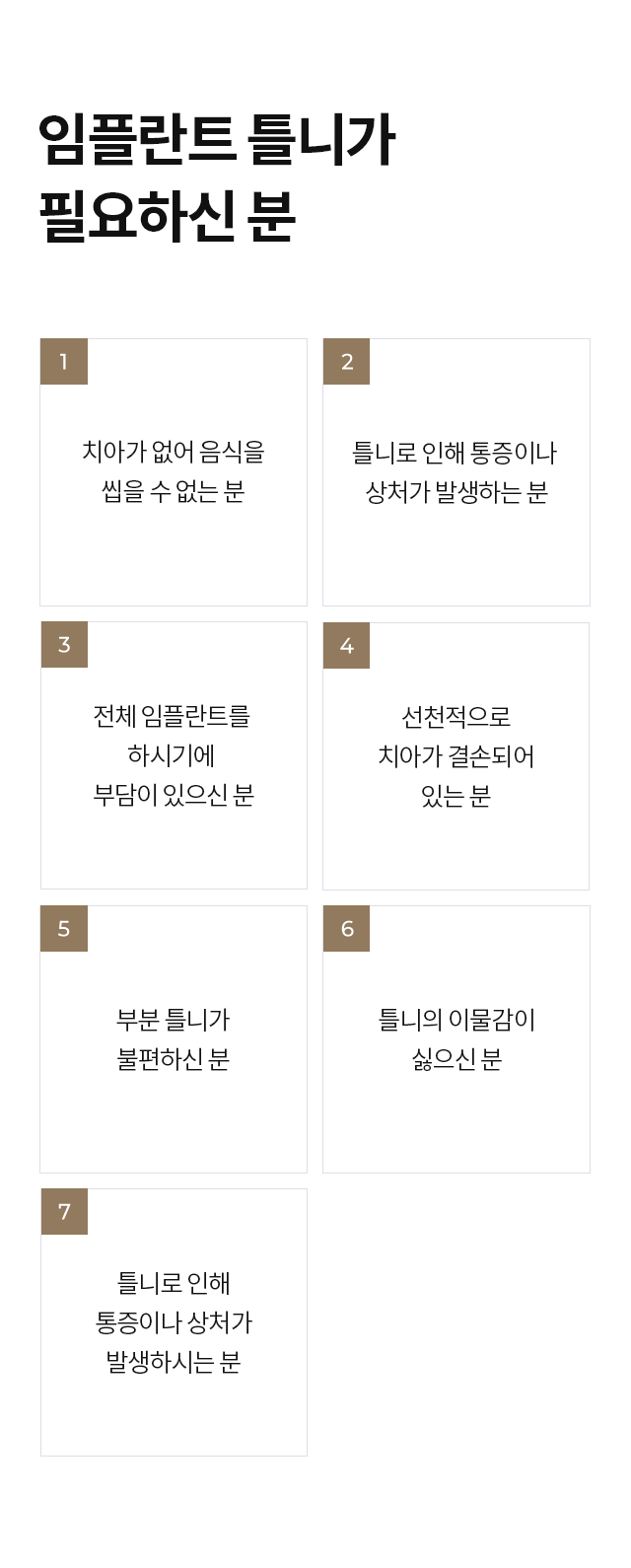 임플란트 틀니가
필요하신 분

1

치아가 없어 음식을
씹을 수 없는 분

2

틀니로 인해 통증이나
상처가 발생하는 분

3

전체 임플란트를
하시기에
부담이 있으신 분

4

선천적으로
치아가 결손되어
있는 분

5

부분 틀니가
불편하신 분

6

틀니의 이물감이
싫으신 분

7

틀니로 인해
통증이나 상처가
발생하시는 분